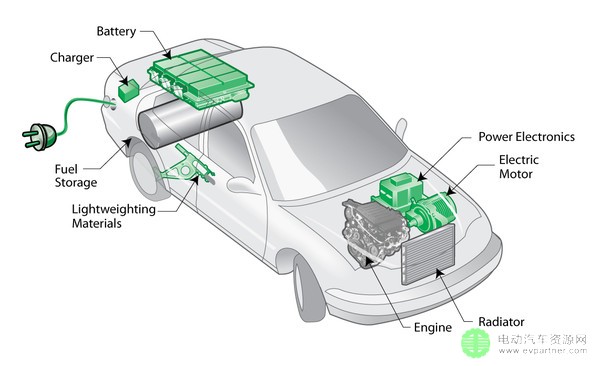 Battery

Charger

Fuel Storage

Lightweighting Materials

Power Electronics

Electric Motor

Engine

Radiator

电动汽车资源网
www.evpartner.com